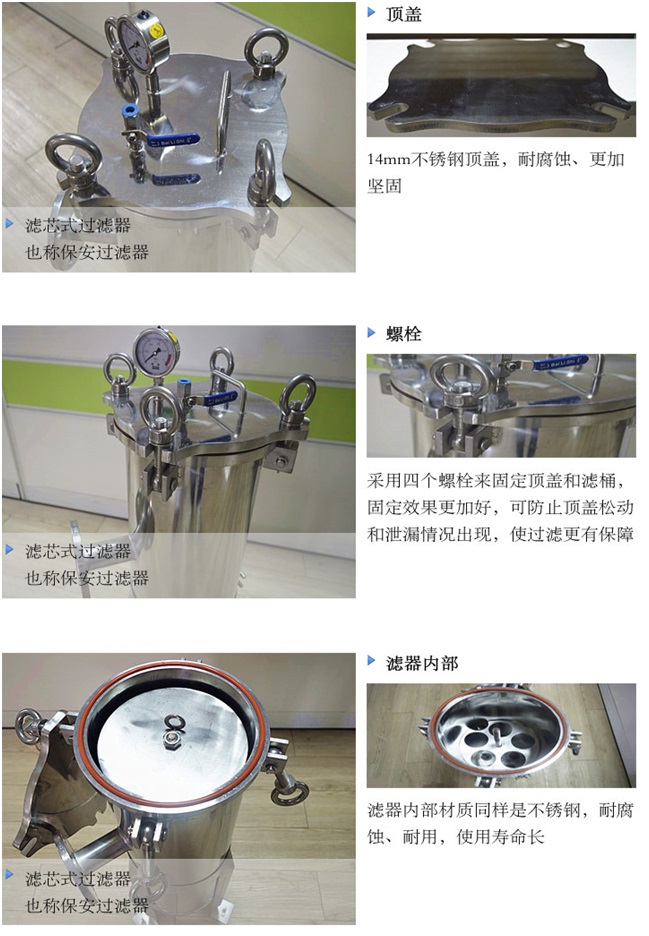 滤芯式过滤器
也称保安过滤器

顶盖

14mm不锈钢顶盖，耐腐蚀、更加坚固

滤芯式过滤器
也称保安过滤器

螺栓

采用四个螺栓来固定顶盖和滤桶，固定效果更加好，可防止顶盖松动和泄漏情况出现，使过滤更有保障

滤芯式过滤器
也称保安过滤器

滤器内部

滤器内部材质同样是不锈钢，耐腐蚀、耐用，使用寿命长